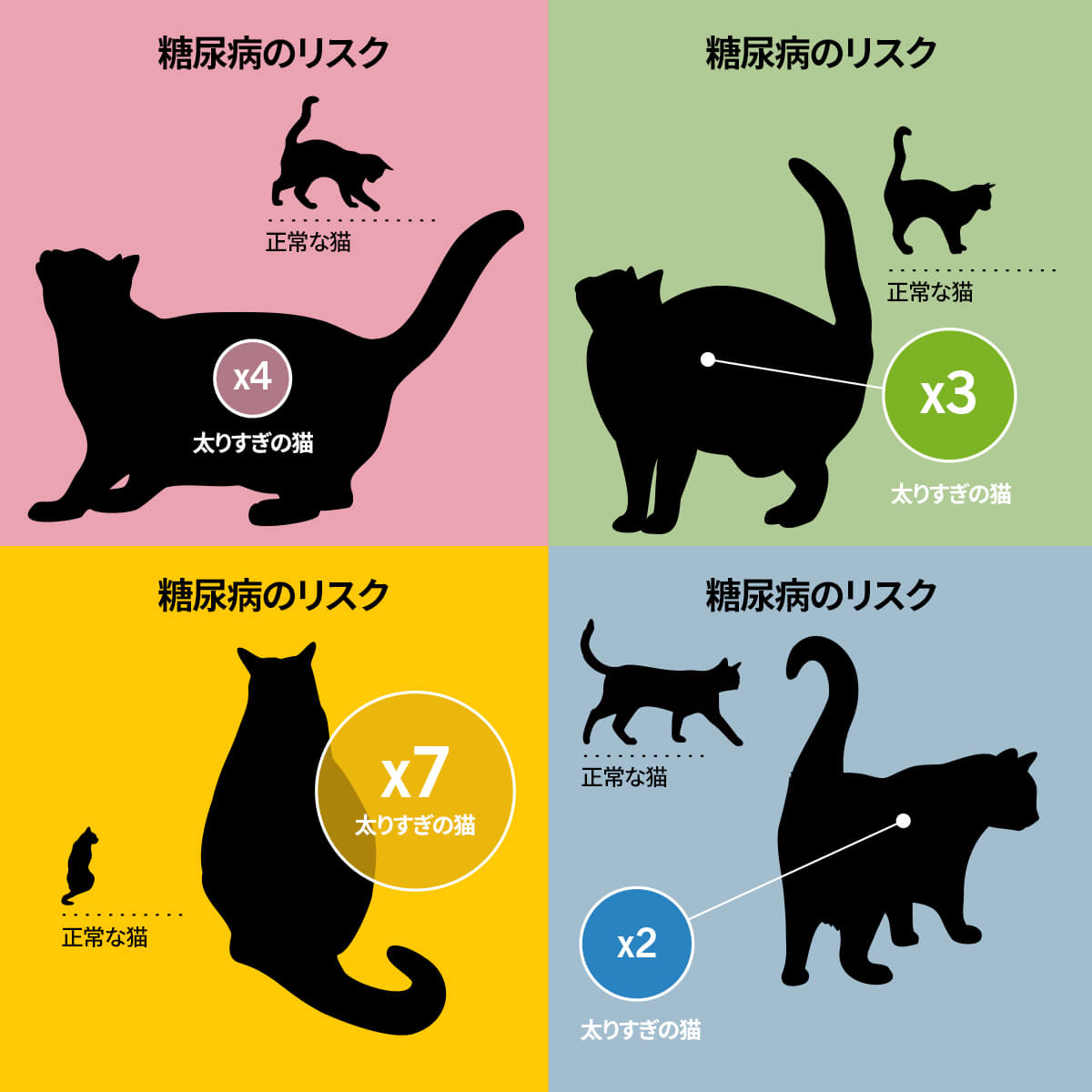 糖尿病のリスク

正常な猫

x4

太りすぎの猫

糖尿病のリスク

正常な猫

x3

太りすぎの猫

糖尿病のリスク

x7

太りすぎの猫

正常な猫

糖尿病のリスク

正常な猫

x2

太りすぎの猫