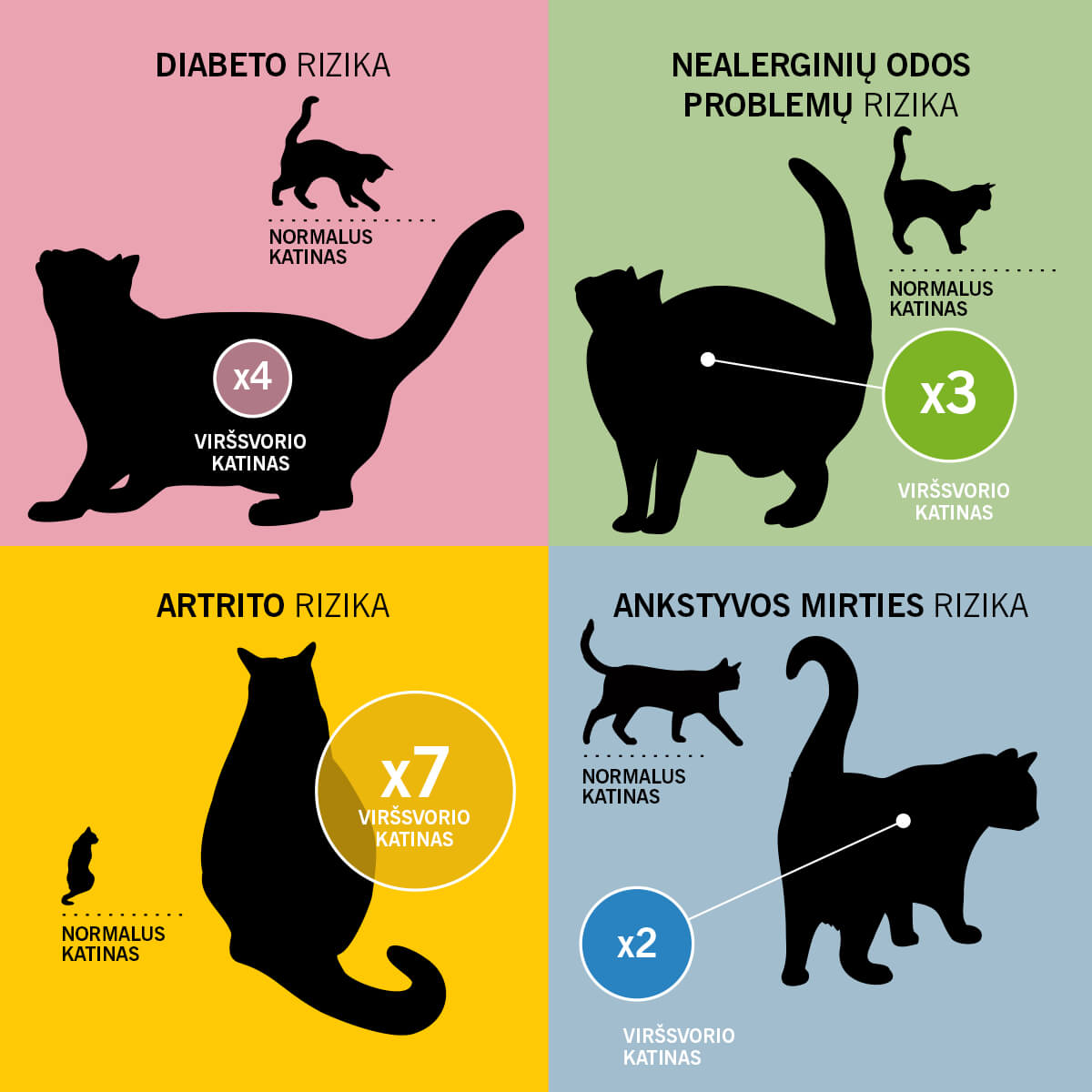 DIABETO RIZIKA

NORMALUS KATINAS

x4

VIRŠSVORIO KATINAS

NEALERGINIŲ ODOS PROBLEMŲ RIZIKA

NORMALUS KATINAS

x3

VIRŠSVORIO KATINAS

ARTRITO RIZIKA

x7

VIRŠSVORIO KATINAS

NORMALUS KATINAS

ANKSTYVOS MIRTIES RIZIKA

NORMALUS KATINAS

x2

VIRŠSVORIO KATINAS