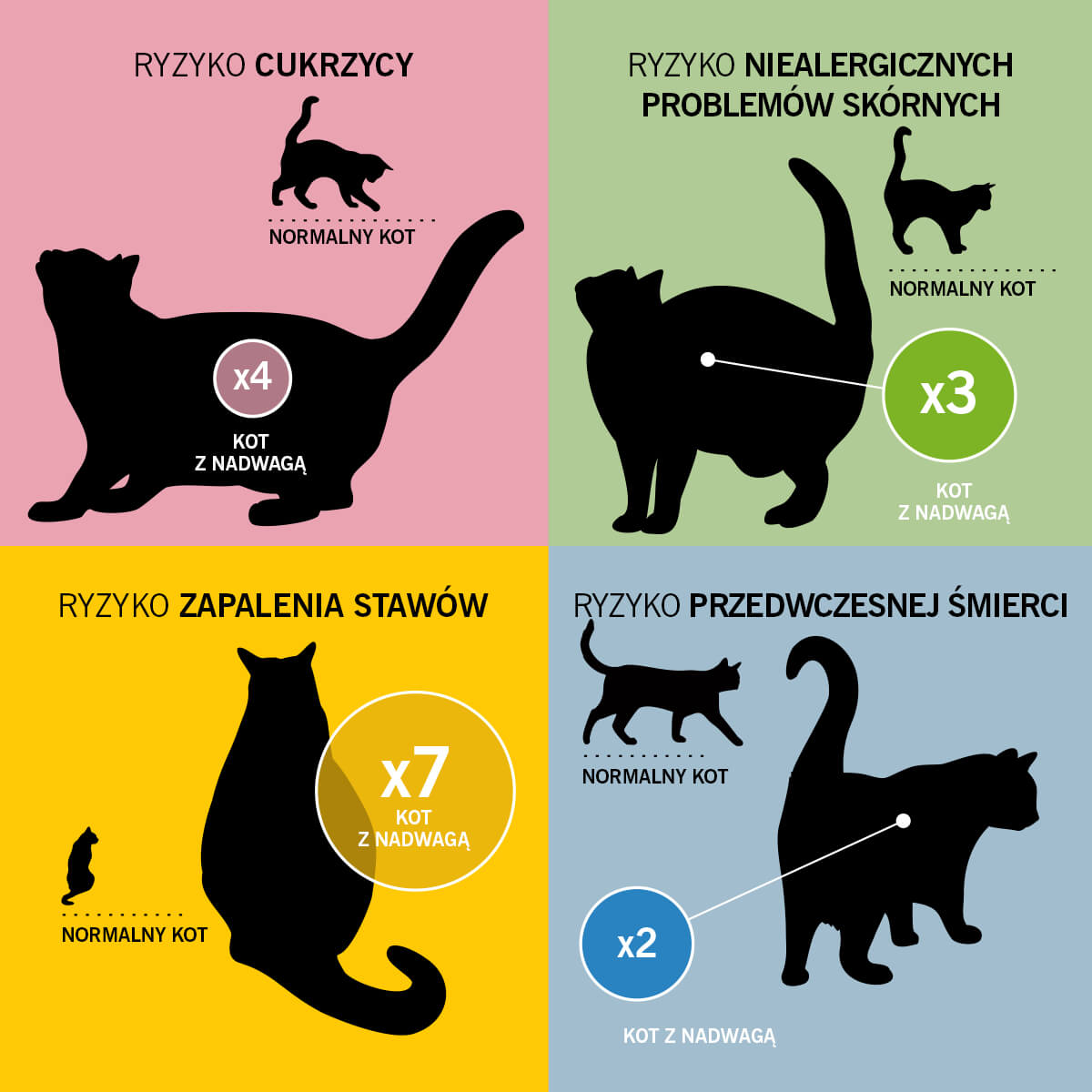 RYZYKO CUKRZYCY

NORMALNY KOT

x4

KOT Z NADWAGĄ

RYZYKO NIEALERGICZNYCH PROBLEMÓW SKÓRNYCH

NORMALNY KOT

x3

KOT Z NADWAGĄ

RYZYKO ZAPALENIA STAWÓW

x7
KOT Z NADWAGĄ

NORMALNY KOT

RYZYKO PRZEDWCZESNEJ ŚMIERCI

NORMALNY KOT

x2

KOT Z NADWAGĄ