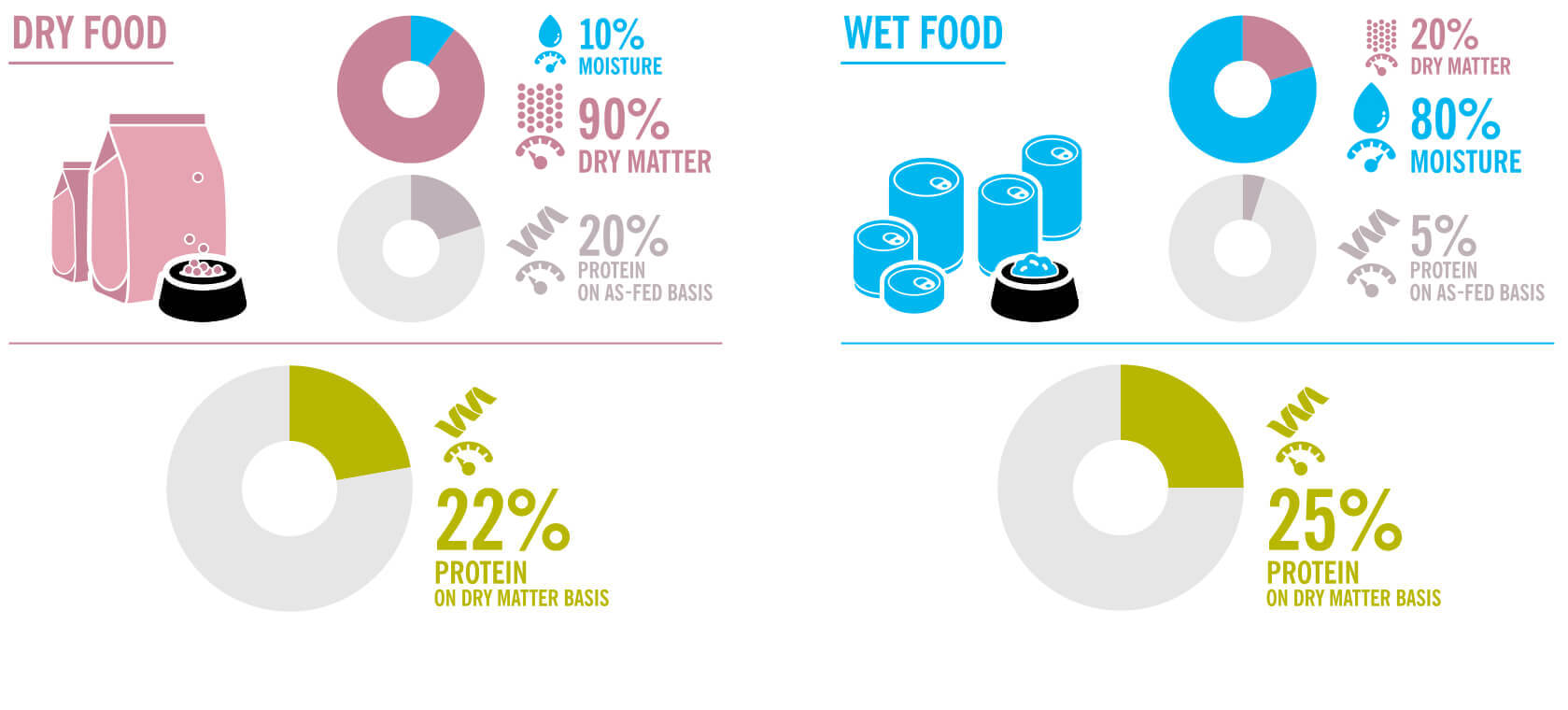 DRY FOOD

10%
MOISTURE

90%
DRY MATTER

20%
PROTEIN
ON AS-FED BASIS

22%
PROTEIN
ON DRY MATTER BASIS

WET FOOD

20%
DRY MATTER

80%
MOISTURE

5%
PROTEIN
ON AS-FED BASIS

25%
PROTEIN
ON DRY MATTER BASIS